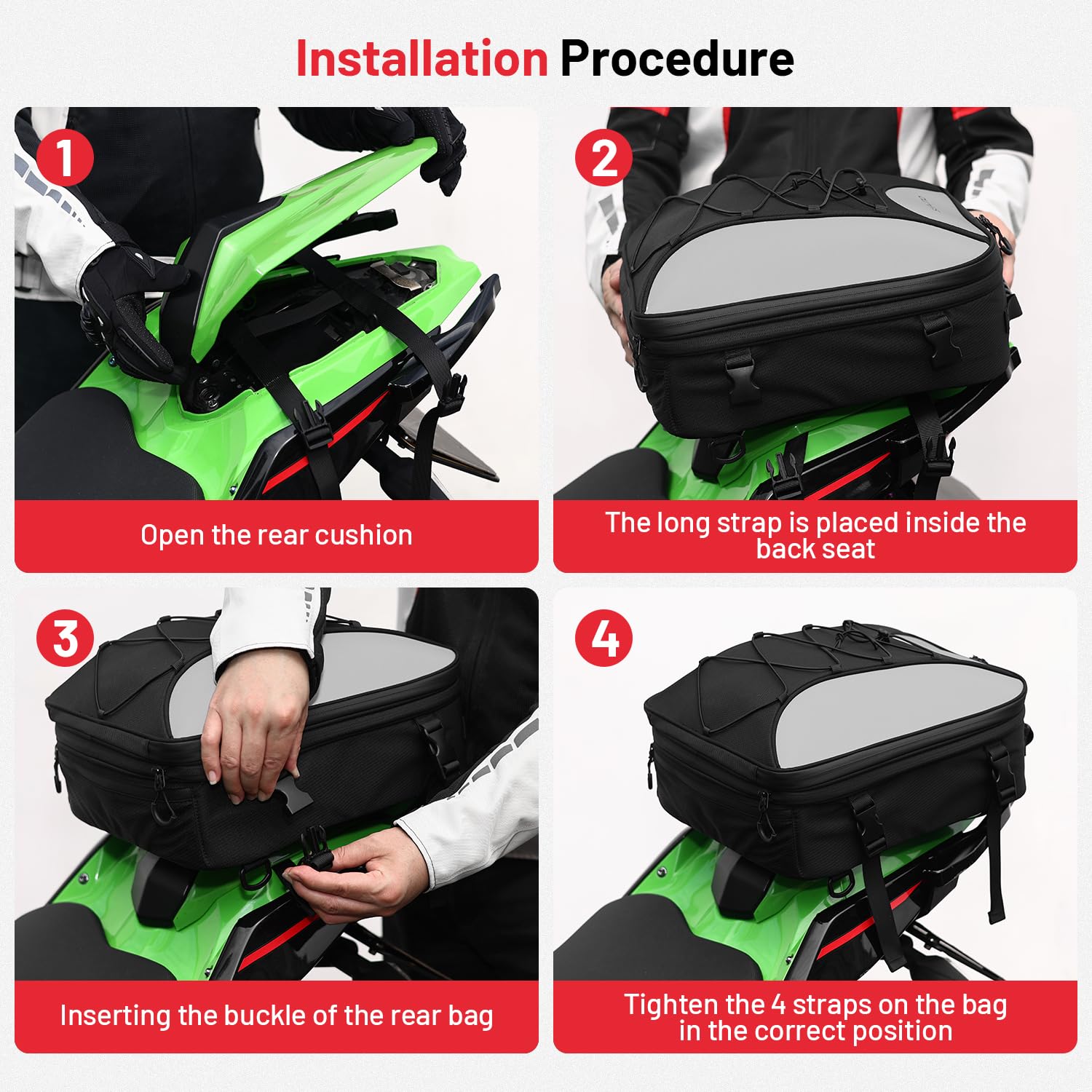 Installation Procedure

1

Open the rear cushion

2

The long strap is placed inside the back seat

3

Inserting the buckle of the rear bag

4

Tighten the 4 straps on the bag in the correct position