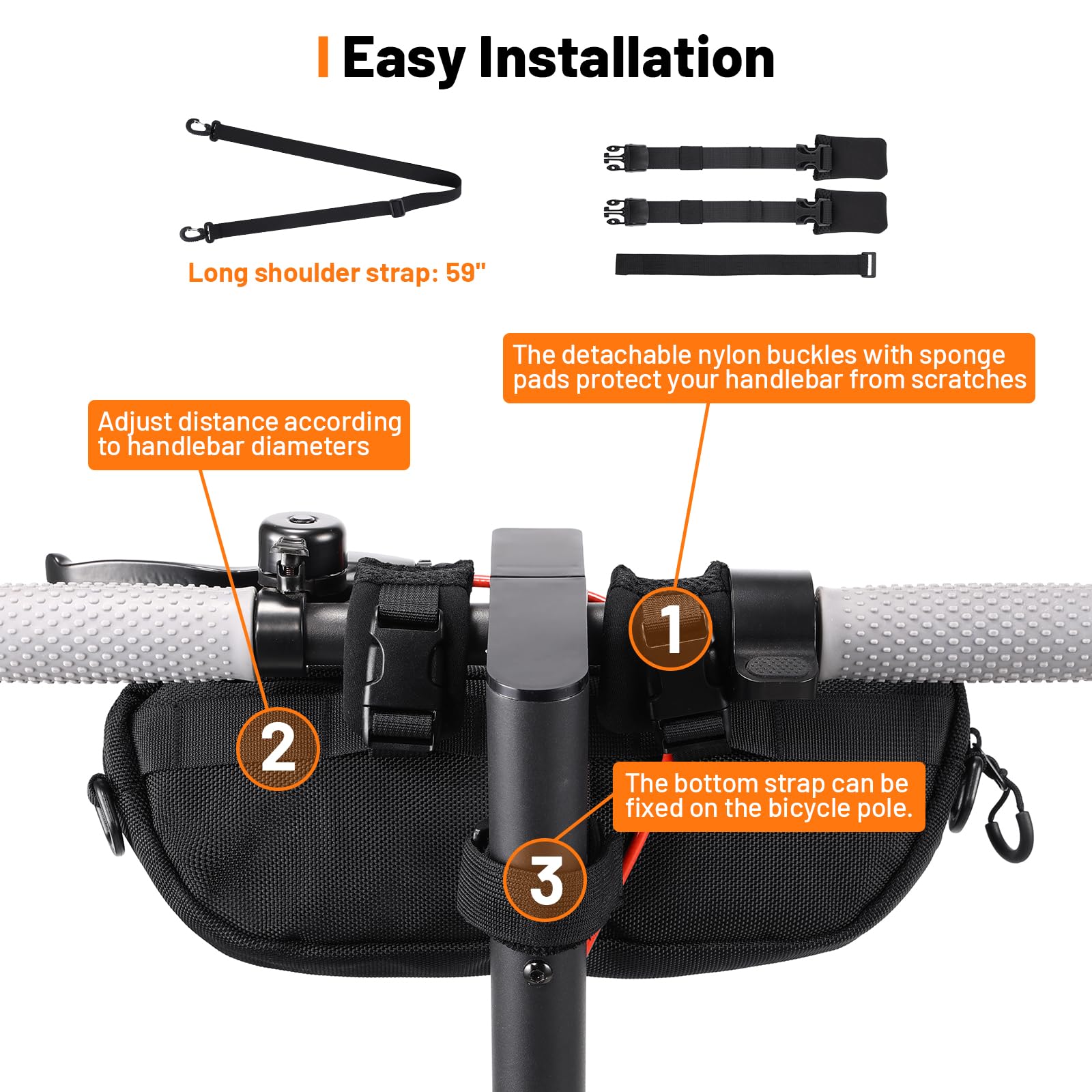 Easy Installation

Long shoulder strap: 59"

The detachable nylon buckles with sponge pads protect your handlebar from scratches

Adjust distance according to handlebar diameters

1

2

The bottom strap can be fixed on the bicycle pole.

3