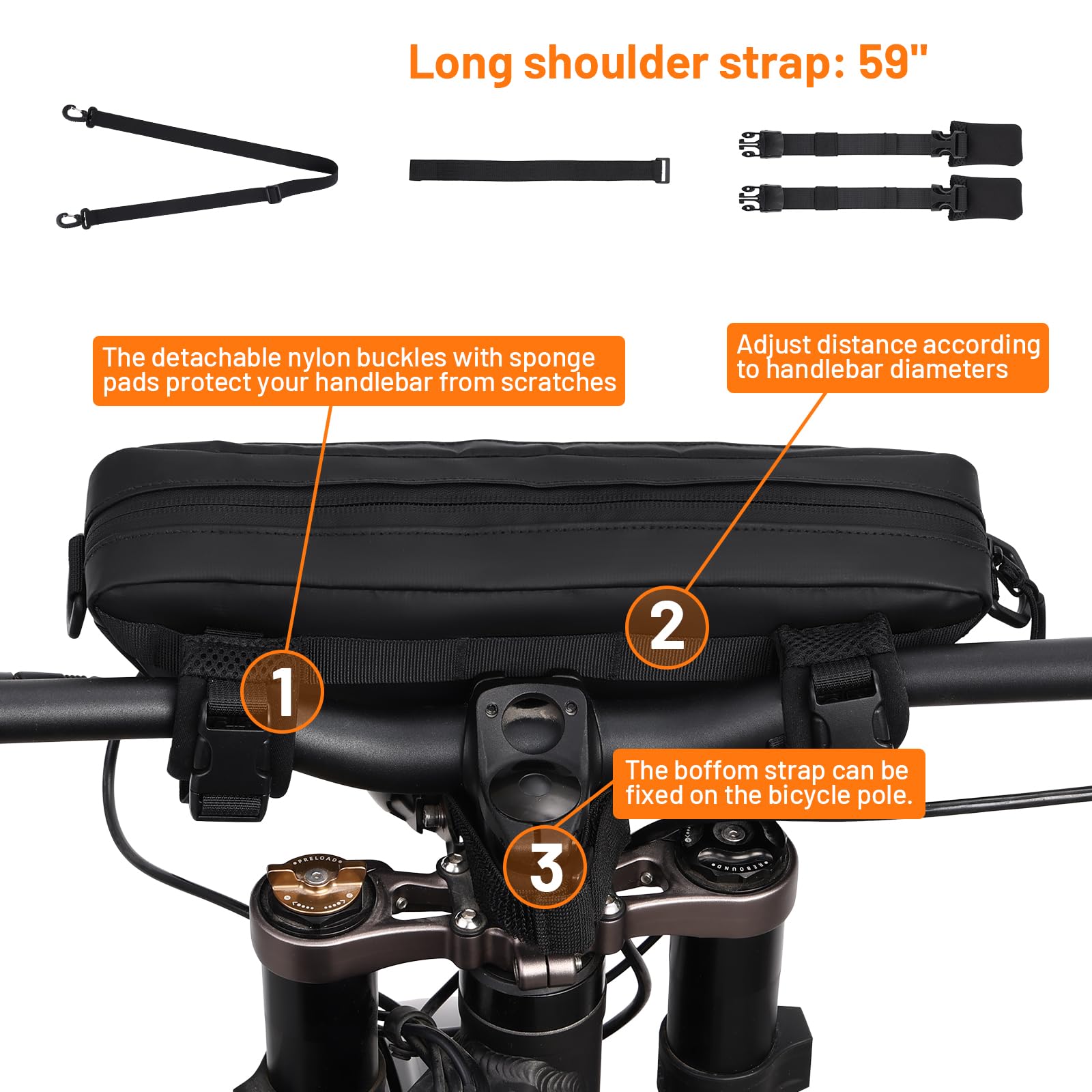 Long shoulder strap: 59"

The detachable nylon buckles with sponge pads protect your handlebar from scratches

Adjust distance according to handlebar diameters

1

2

The boffom strap can be fixed on the bicycle pole.

3

PRELOAD

REBOUND