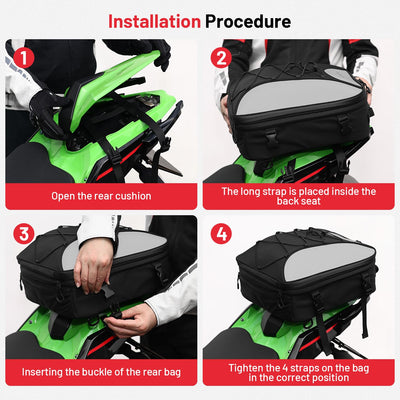 Installation Procedure

1

Open the rear cushion

2

The long strap is placed inside the back seat

3

Inserting the buckle of the rear bag

4

Tighten the 4 straps on the bag in the correct position